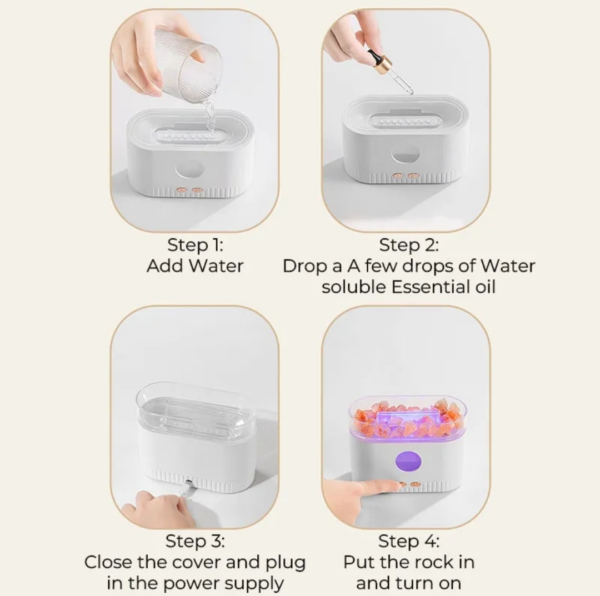 Step 1:
Add Water

Step 2:
Drop a A few drops of Water soluble Essential oil

Step 3:
Close the cover and plug in the power supply

Step 4:
Put the rock in and turn on